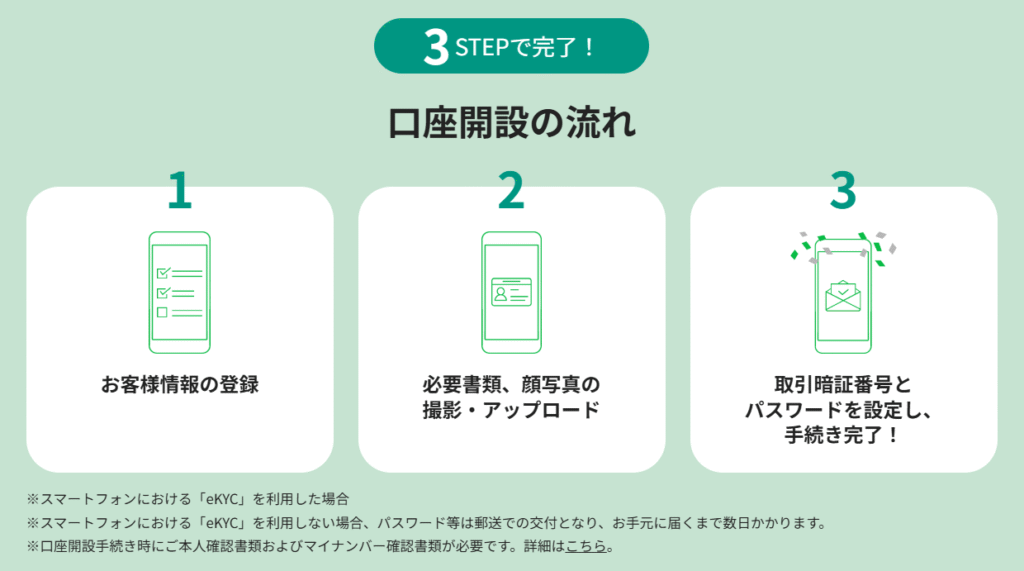 3 STEPで完了！

口座開設の流れ

1

お客様情報の登録

2

必要書類、顔写真の撮影・アップロード

3

取引暗証番号とパスワードを設定し、手続き完了！

※スマートフォンにおける「eKYC」を利用した場合
※スマートフォンにおける「eKYC」を利用しない場合、パスワード等は郵送での交付となり、お手元に届くまで数日かかります。
※口座開設手続き時にご本人確認書類およびマイナンバー確認書類が必要です。詳細はこちら。